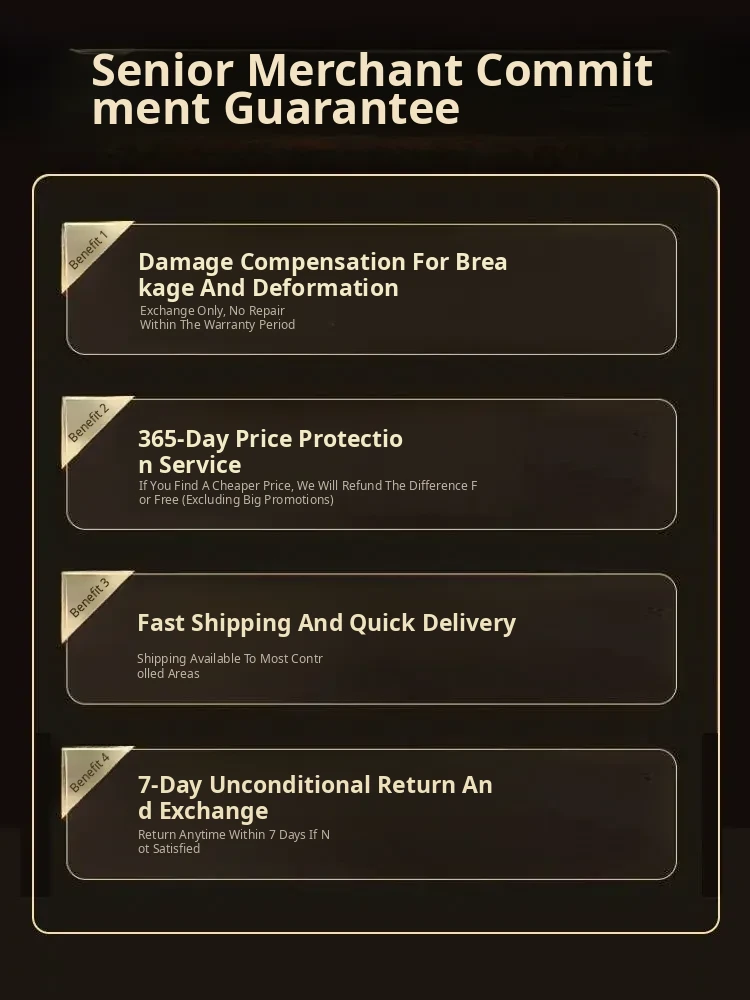 Senior Merchant Commitment Guarantee

Benefit 1

Damage Compensation For Breakage And Deformation

Exchange Only, No Repair
Within The Warranty Period

Benefit 2

365-Day Price Protection Service

If You Find A Cheaper Price, We Will Refund The Difference For Free (Excluding Big Promotions)

Benefit 3

Fast Shipping And Quick Delivery

Shipping Available To Most Controlled Areas

Benefit 4

7-Day Unconditional Return And Exchange

Return Anytime Within 7 Days If Not Satisfied