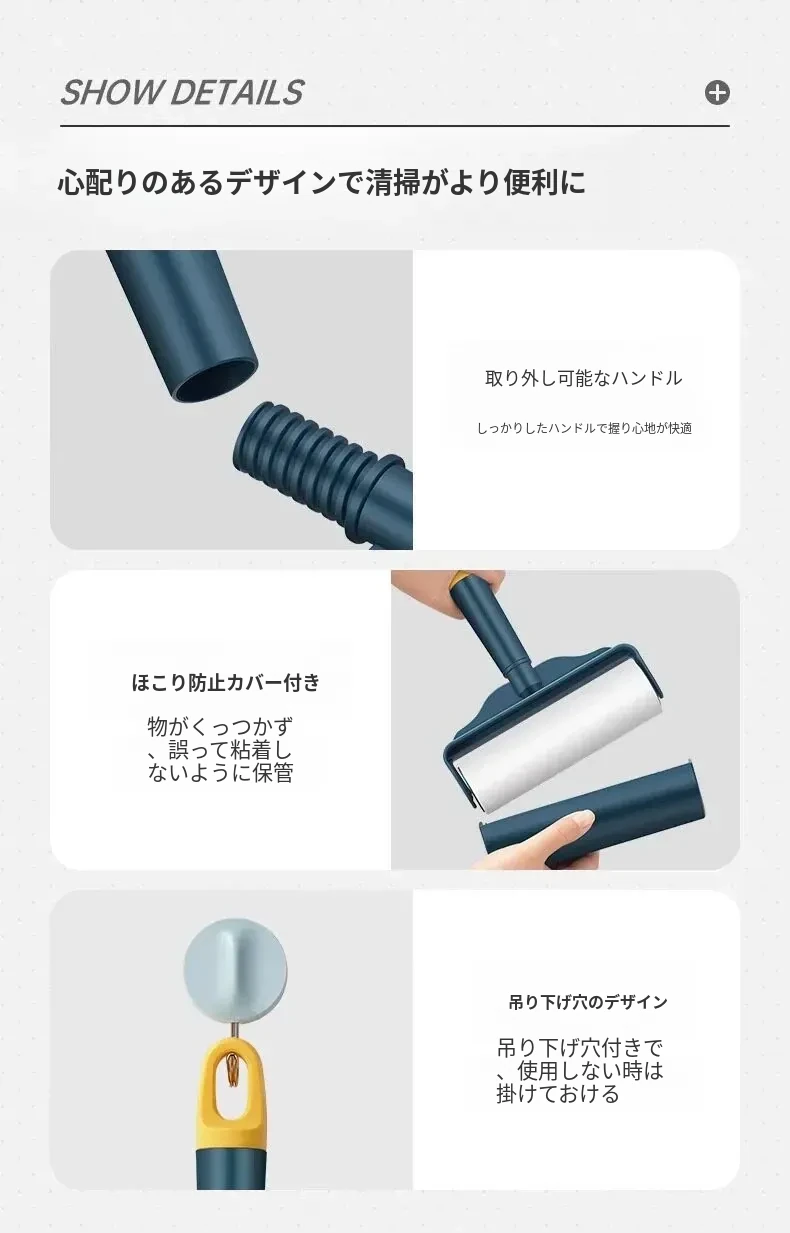 SHOW DETAILS

心配りのあるデザインで清掃がより便利に

取り外し可能なハンドル

しっかりしたハンドルで握り心地が快適

ほこり防止カバー付き

物がくっつかず、誤って粘着しないように保管

吊り下げ穴のデザイン

吊り下げ穴付きで、使用しない時は掛けておける