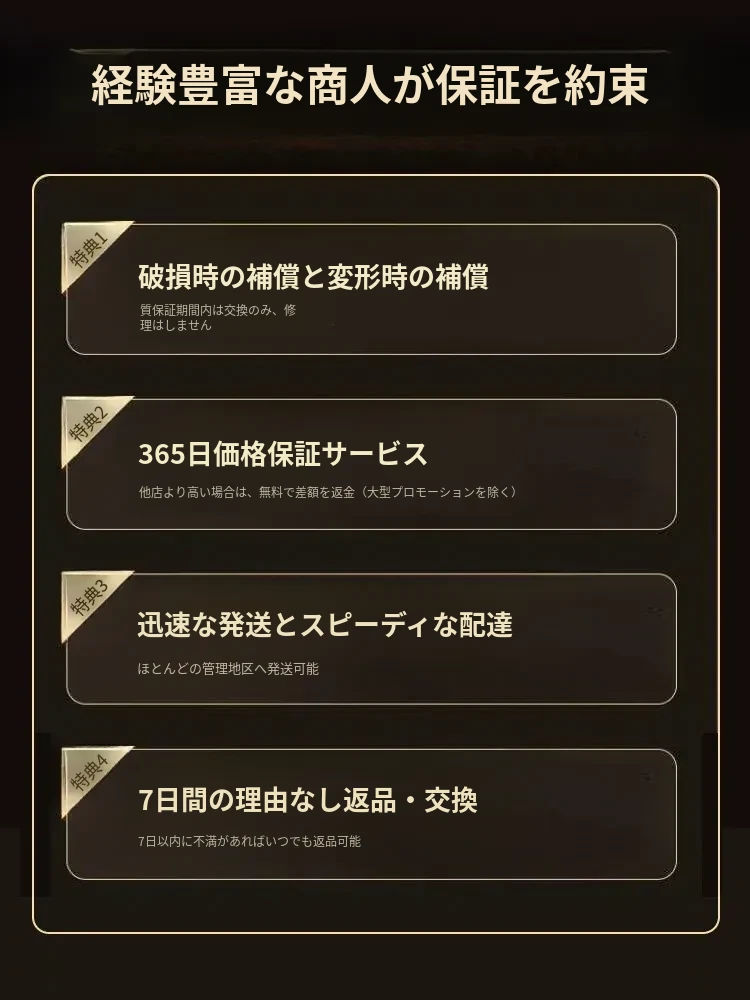 経験豊富な商人が保証を約束

特典1

破損時の補償と変形時の補償

質保証期間内は交換のみ、修理はしません

特典2

365日価格保証サービス

他店より高い場合は、無料で差額を返金（大型プロモーションを除く）

特典3

迅速な発送とスピーディな配達

ほとんどの管理地区へ発送可能

特典4

7日間の理由なし返品・交換

7日以内に不満があればいつでも返品可能