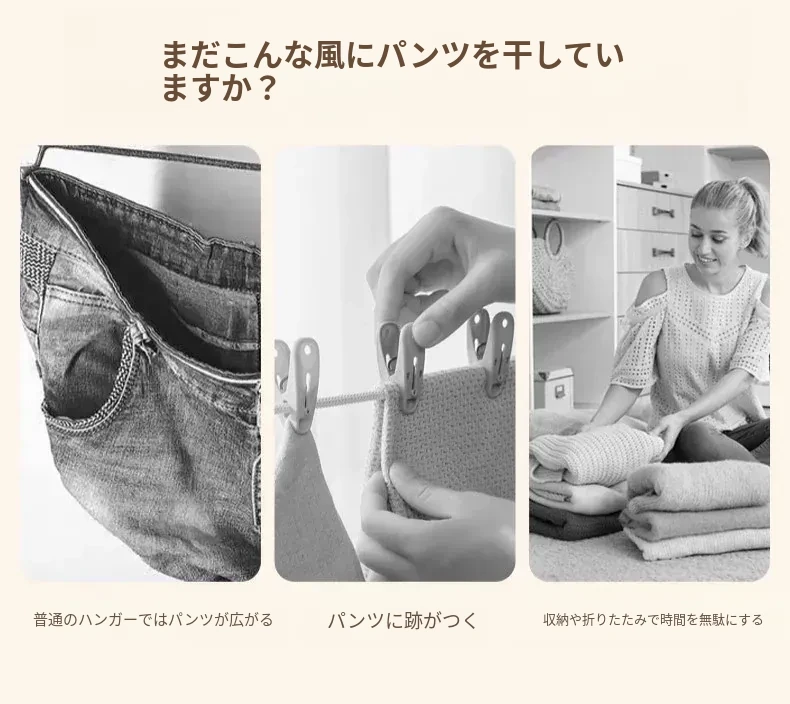 まだこんな風にパンツを干していますか？

普通のハンガーではパンツが広がる

パンツに跡がつく

収納や折りたたみで時間を無駄にする